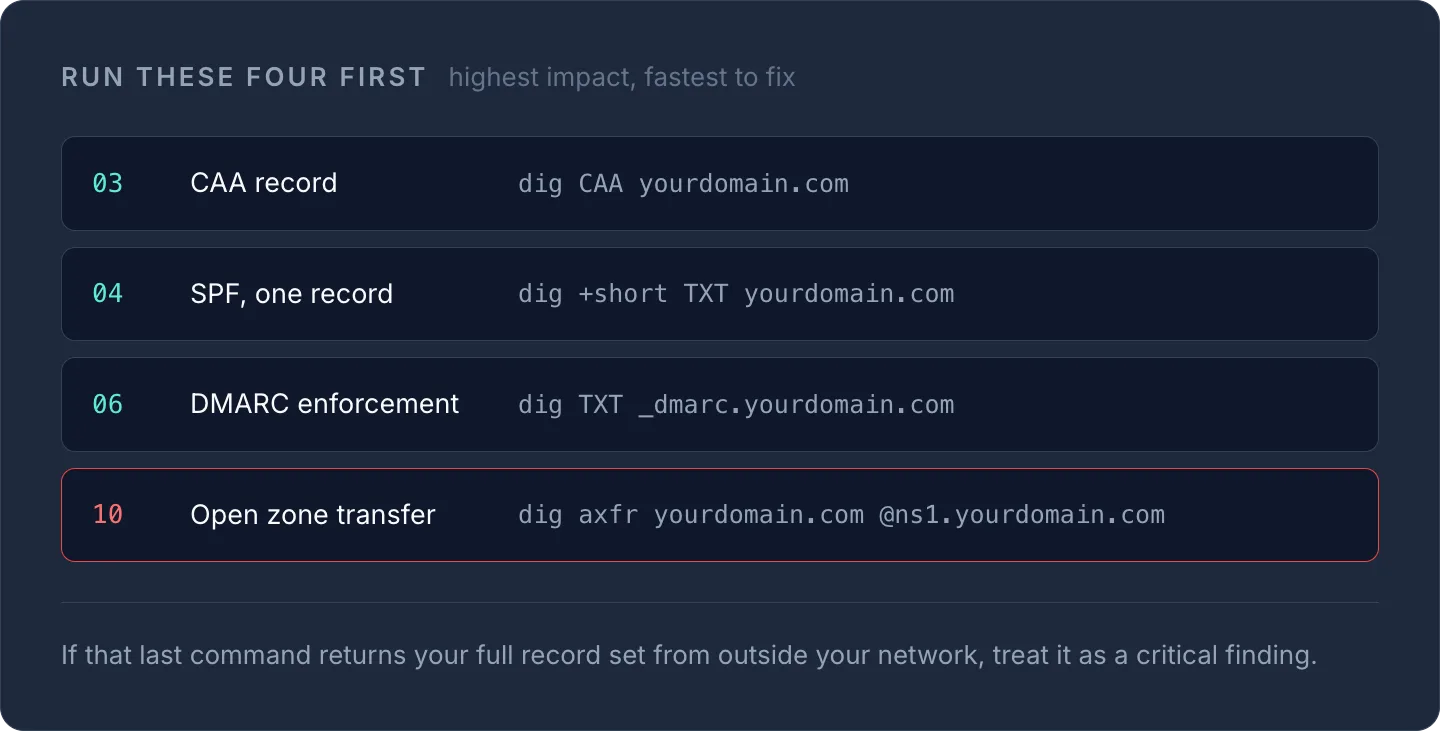 RUN THESE FOUR FIRST highest impact, fastest to fix

03 CAA record dig CAA yourdomain.com

04 SPF, one record dig +short TXT yourdomain.com

06 DMARC enforcement dig TXT _dmarc.yourdomain.com

10 Open zone transfer dig axfr yourdomain.com @ns1.yourdomain.com

If that last command returns your full record set from outside your network, treat it as a critical finding.