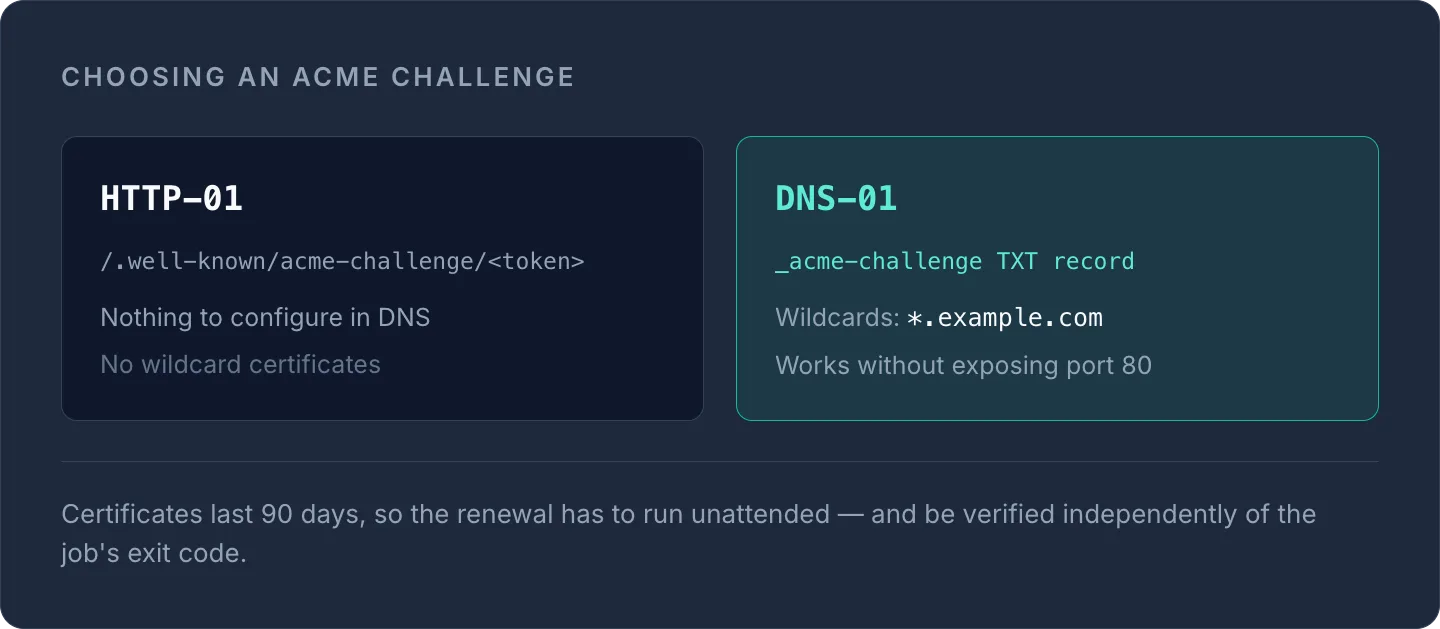 CHOOSING AN ACME CHALLENGE

HTTP-01

/.well-known/acme-challenge/<token>

Nothing to configure in DNS

No wildcard certificates

DNS-01

_acme-challenge TXT record

Wildcards: *.example.com

Works without exposing port 80

Certificates last 90 days, so the renewal has to run unattended — and be verified independently of the job's exit code.