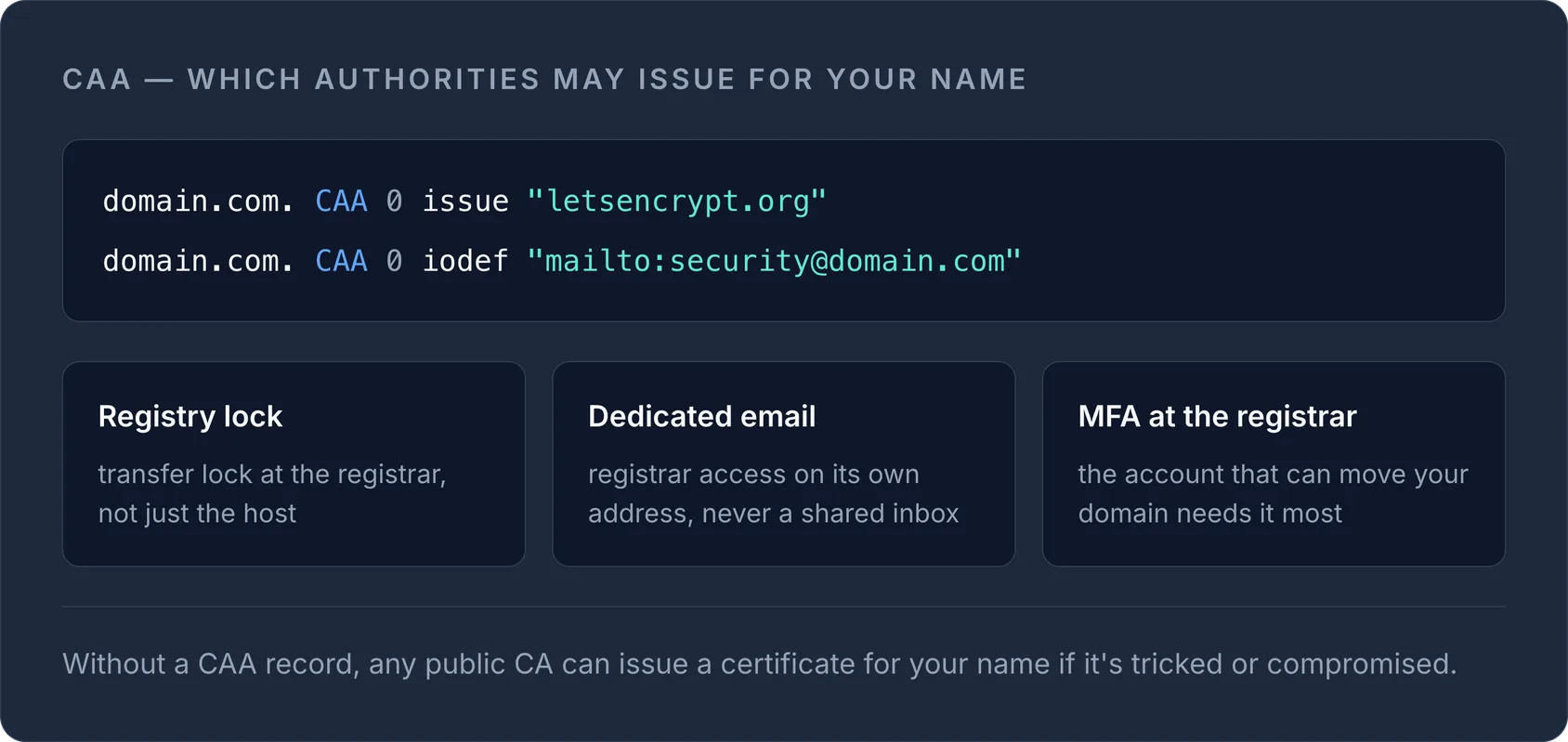 CAA — WHICH AUTHORITIES MAY ISSUE FOR YOUR NAME

domain.com. CAA 0 issue "letsencrypt.org"
domain.com. CAA 0 iodef "mailto:security@domain.com"

Registry lock

transfer lock at the registrar, not just the host

Dedicated email

registrar access on its own address, never a shared inbox

MFA at the registrar

the account that can move your domain needs it most

Without a CAA record, any public CA can issue a certificate for your name if it's tricked or compromised.